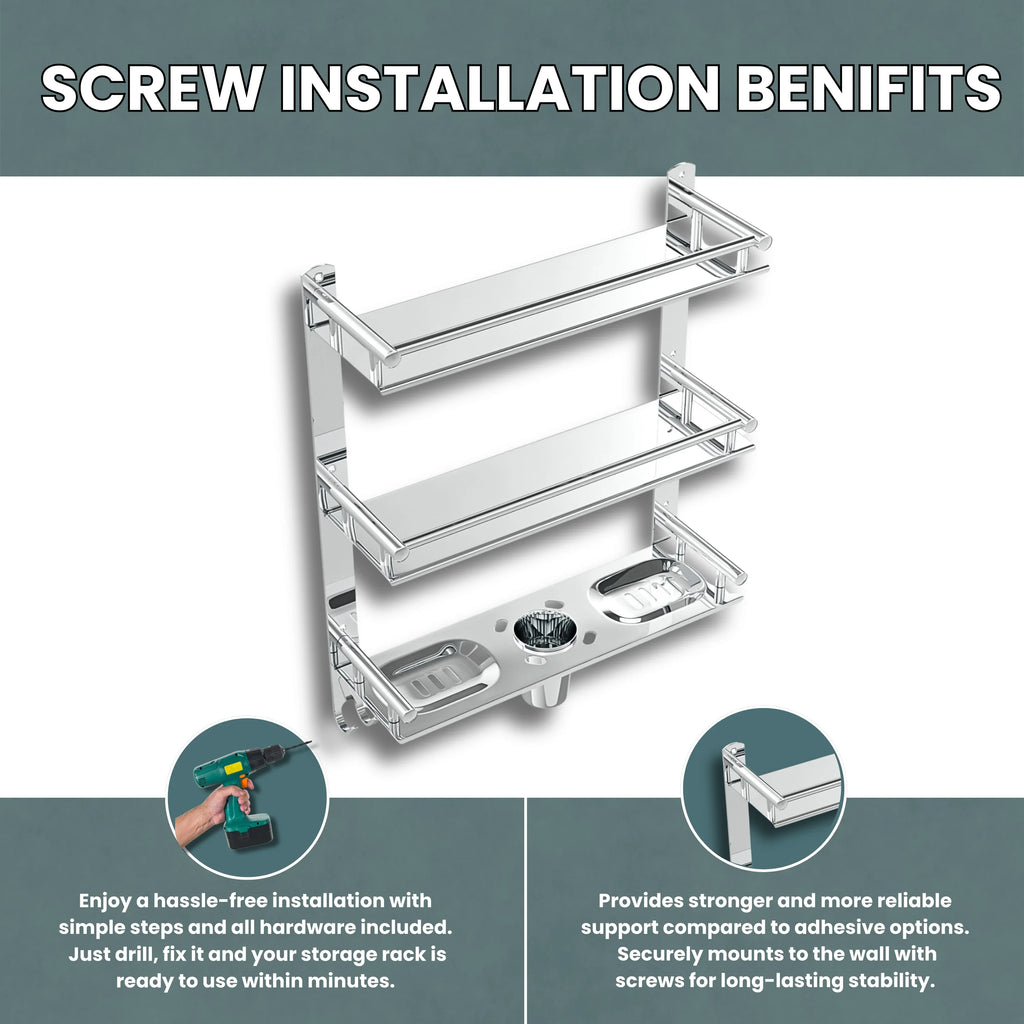 SCREW INSTALLATION BENIFITS

Enjoy a hassle-free installation with simple steps and all hardware included. Just drill, fix it and your storage rack is ready to use within minutes.

Provides stronger and more reliable support compared to adhesive options. Securely mounts to the wall with screws for long-lasting stability.